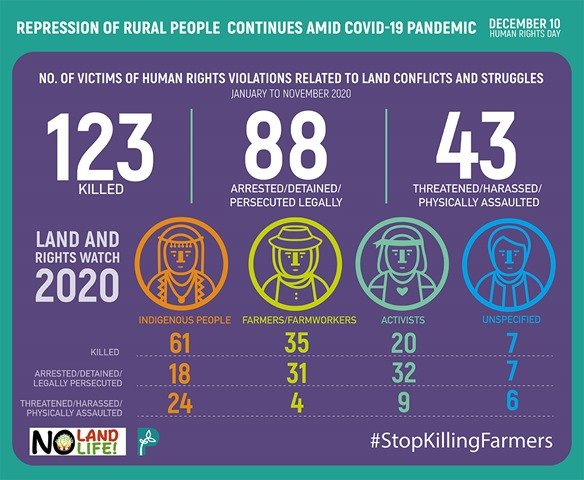 REPRESSION OF RURAL PEOPLE CONTINUES AMID COVID-19 PANDEMIC

DECEMBER 10
HUMAN RIGHTS DAY

NO. OF VICTIMS OF HUMAN RIGHTS VIOLATIONS RELATED TO LAND CONFLICTS AND STRUGGLES
JANUARY TO NOVEMBER 2020

123
KILLED

88
ARRESTED/DETAINED/ PERSECUTED LEGALLY

43
THREATENED/HARASSED/ PHYSICALLY ASSAULTED

LAND AND RIGHTS WATCH 2020

| | INDIGENOUS PEOPLE | FARMERS/FARMWORKERS | ACTIVISTS | UNSPECIFIED |
|---|---|---|---|---|
| KILLED | 61 | 35 | 20 | 7 |
| ARRESTED/DETAINED/ LEGALLY PERSECUTED | 18 | 31 | 32 | 7 |
| THREATENED/HARASSED/ PHYSICALLY ASSAULTED | 24 | 4 | 9 | 6 |

NO LAND NO LIFE!

#StopKillingFarmers